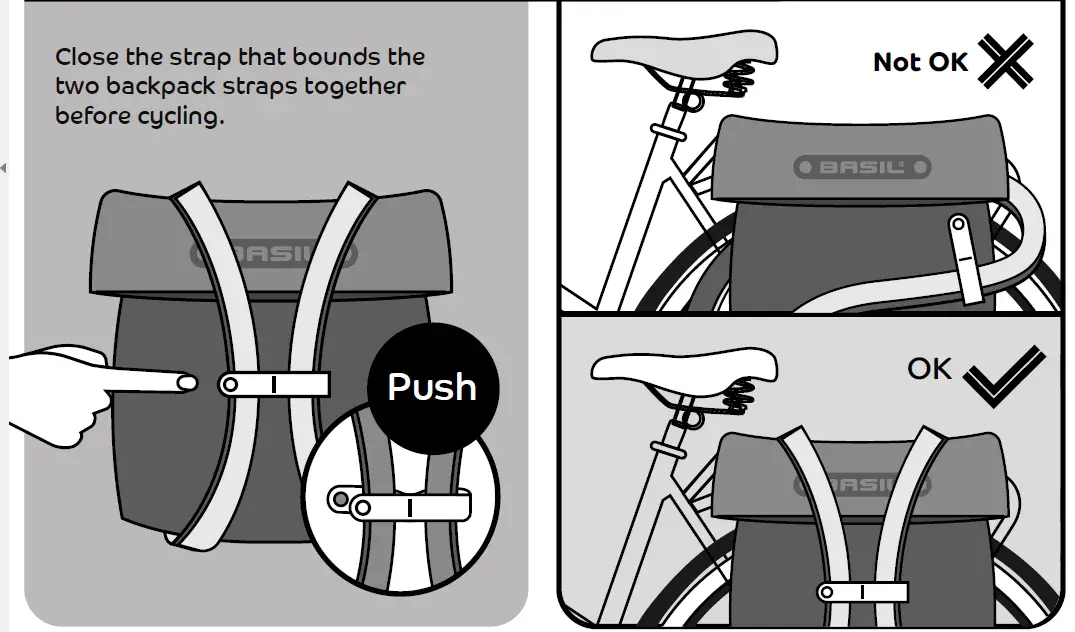 Close the strap that bounds the two backpack straps together before cycling.

BASIL

Push

Not OK

BASIL

OK

BASIL