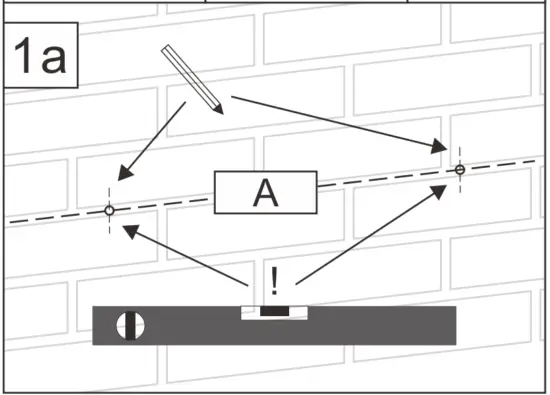 1a

A

!