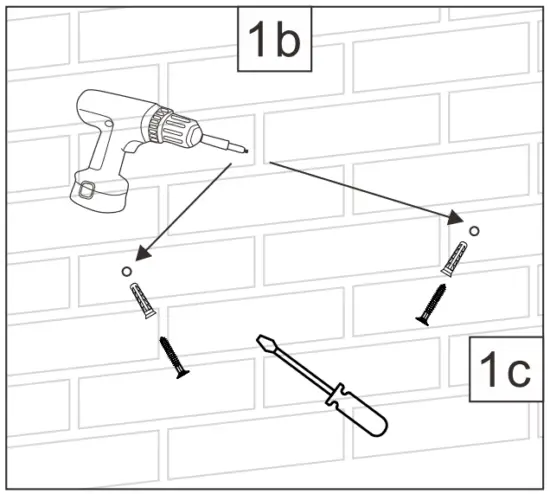 1b

1c