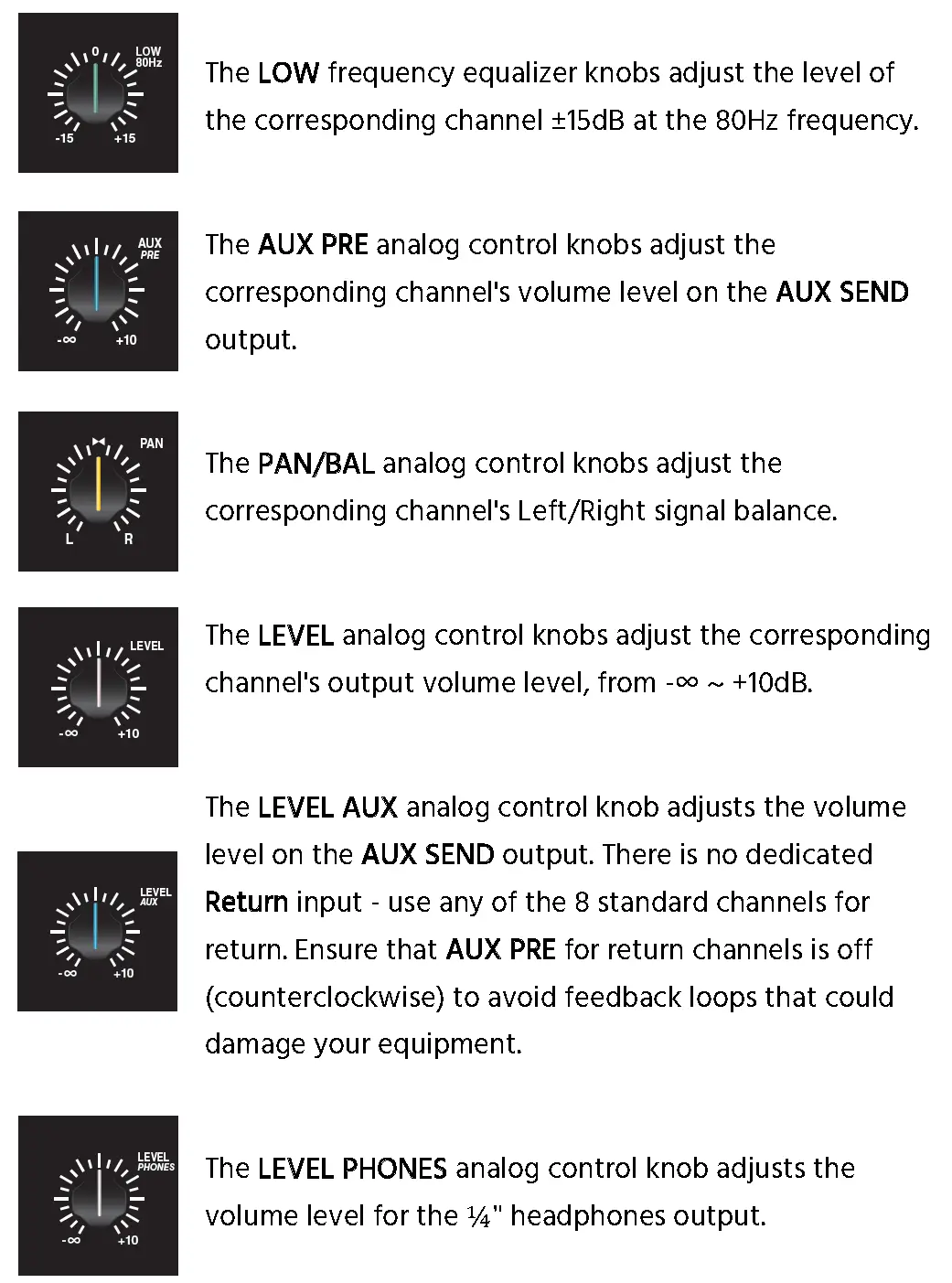 0
LOW
80Hz
-15
+15

The LOW frequency equalizer knobs adjust the level of the corresponding channel ±15dB at the 80Hz frequency.

AUX
PRE
-∞
+10

The AUX PRE analog control knobs adjust the corresponding channel's volume level on the AUX SEND output.

PAN
L
R

The PAN/BAL analog control knobs adjust the corresponding channel's Left/Right signal balance.

LEVEL
-∞
+10

The LEVEL analog control knobs adjust the corresponding channel's output volume level, from -∞ ~ +10dB.

LEVEL
AUX
-∞
+10

The LEVEL AUX analog control knob adjusts the volume level on the AUX SEND output. There is no dedicated Return input - use any of the 8 standard channels for return. Ensure that AUX PRE for return channels is off (counterclockwise) to avoid feedback loops that could damage your equipment.

LEVEL
PHONES
-∞
+10

The LEVEL PHONES analog control knob adjusts the volume level for the ¼" headphones output.