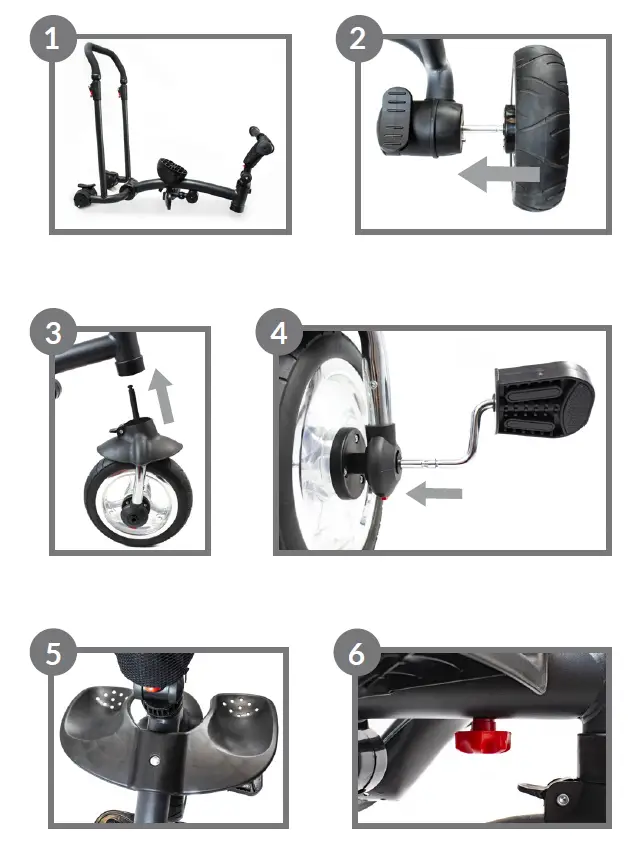 1

2

3

4

5

6