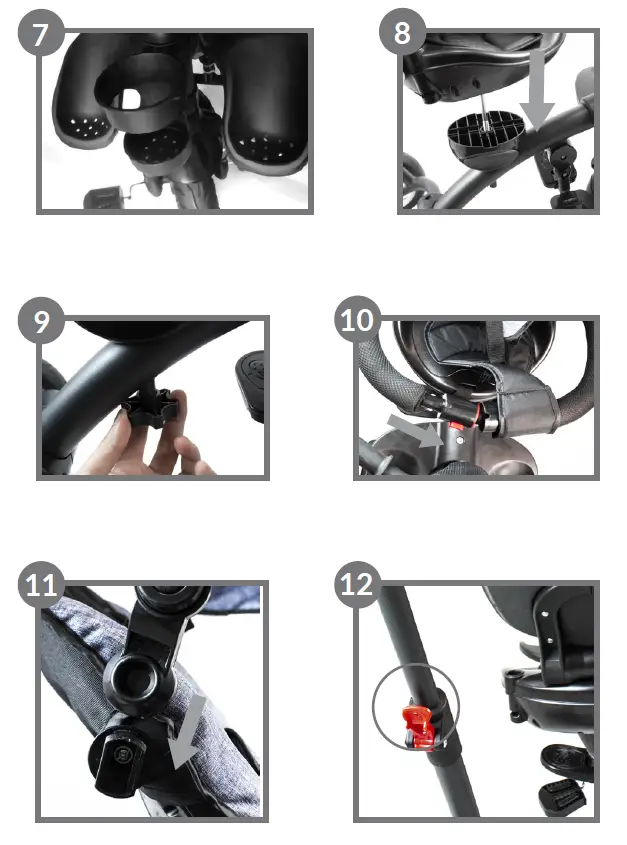 7

8

9

10

11

12