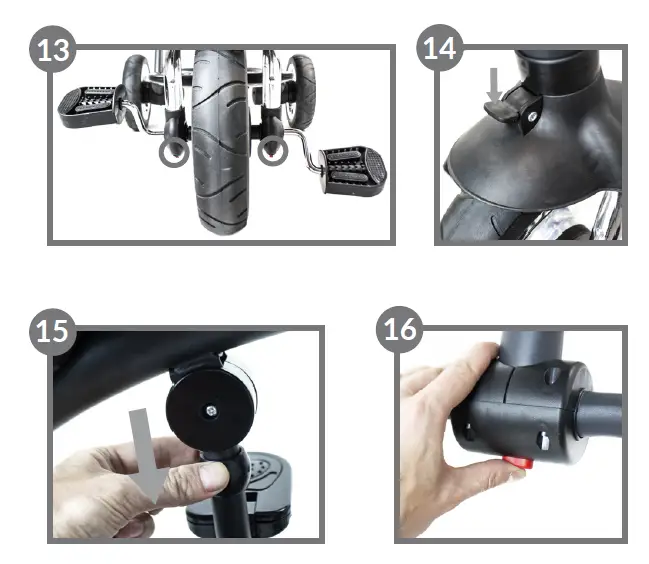 13

14

15

16