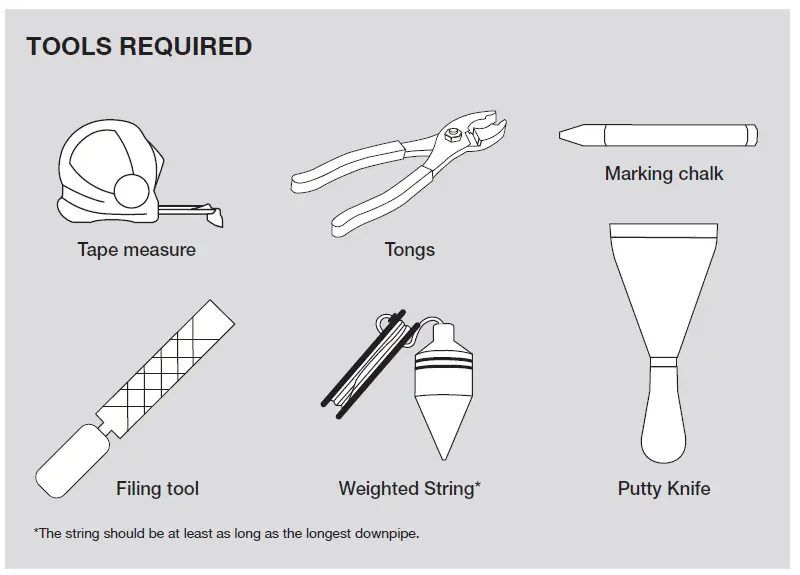 TOOLS REQUIRED

Tape measure

Tongs

Marking chalk

Filing tool

Weighted String*

Putty Knife

*The string should be at least as long as the longest downpipe.