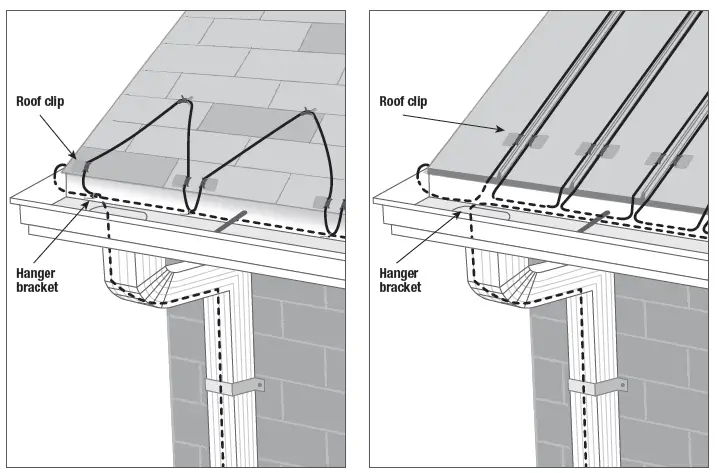 Roof clip

Hanger bracket

Roof clip

Hanger bracket