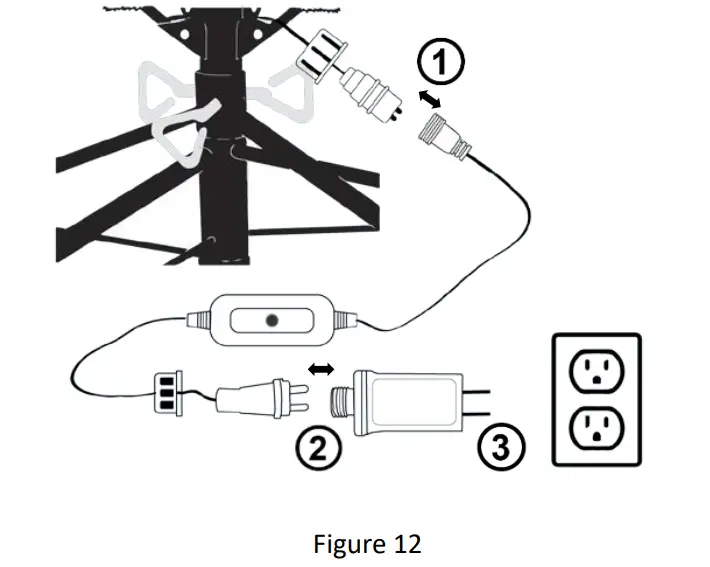 1

2

3

Figure 12