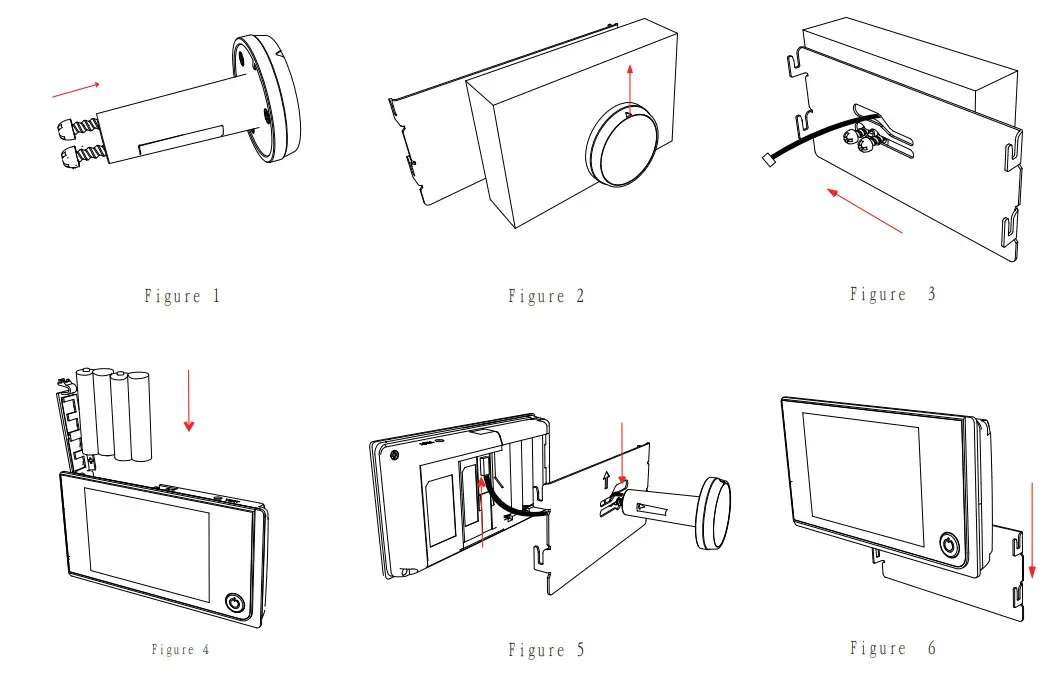 Figure 1

Figure 2

Figure 3

Figure 4

Figure 5

Figure 6