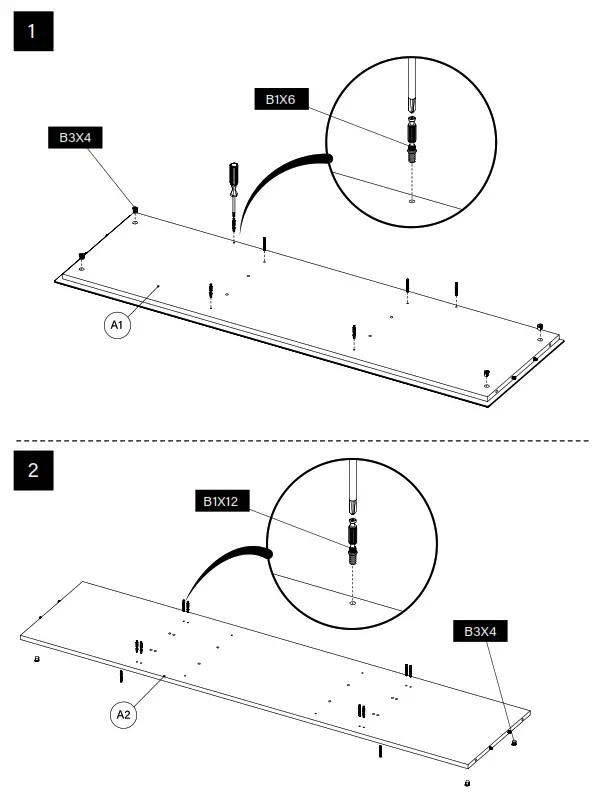 1

B1X6

B3X4

A1

2

B1X12

B3X4

A2