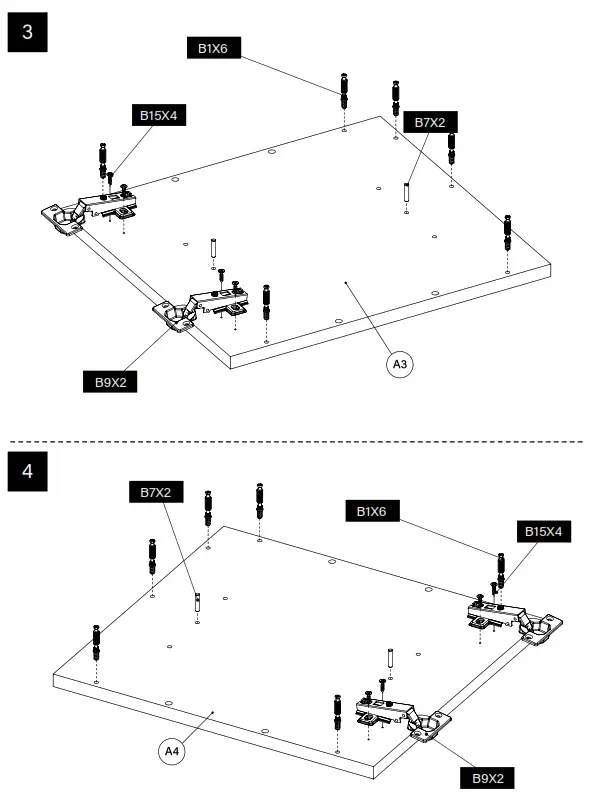 3

B1X6

B15X4

B7X2

B9X2

A3

4

B7X2

B1X6

B15X4

A4

B9X2