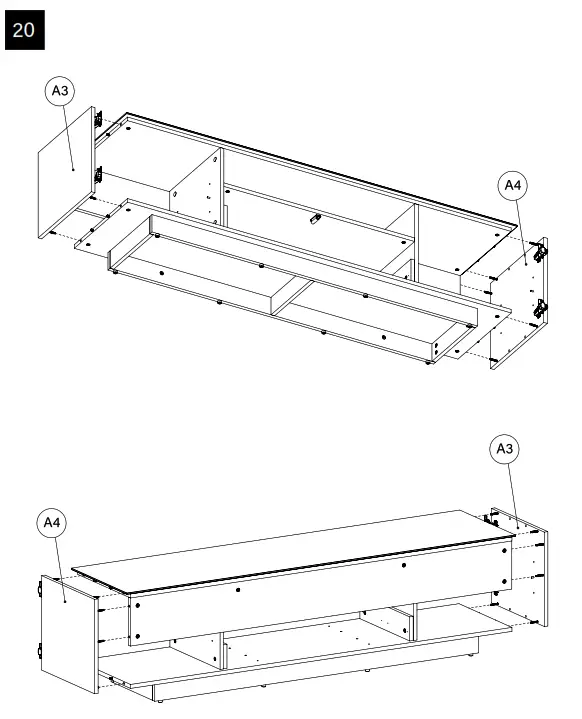 20

A3

A4

A3

A4