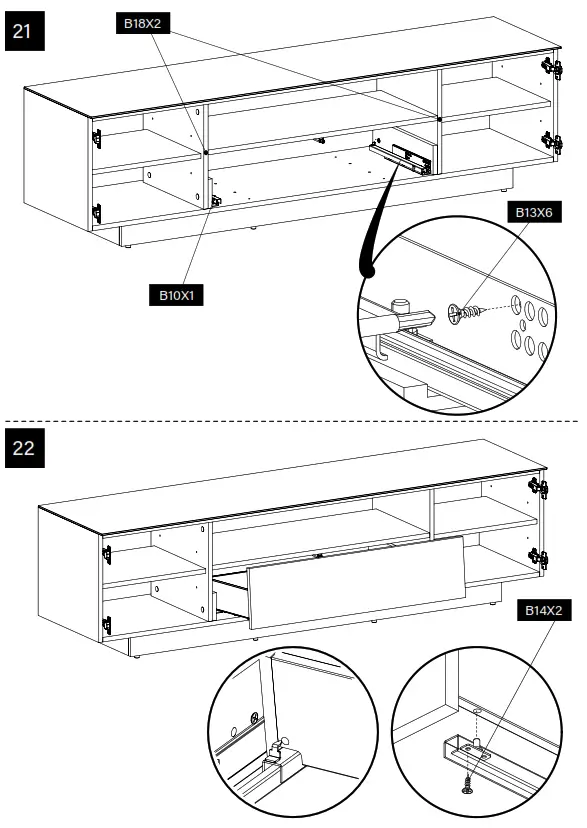 21

B18X2

B13X6

B10X1

22

B14X2