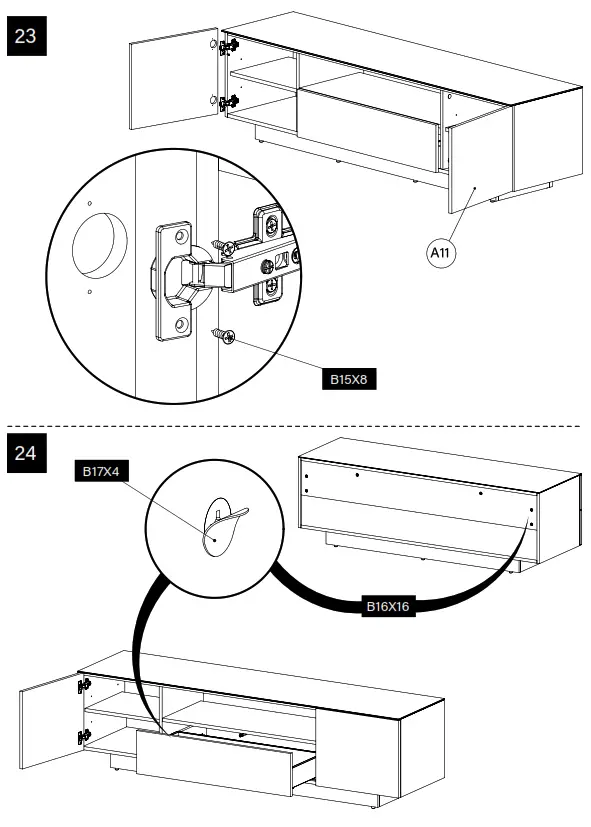 23

A11

B15X8

24

B17X4

B16X16