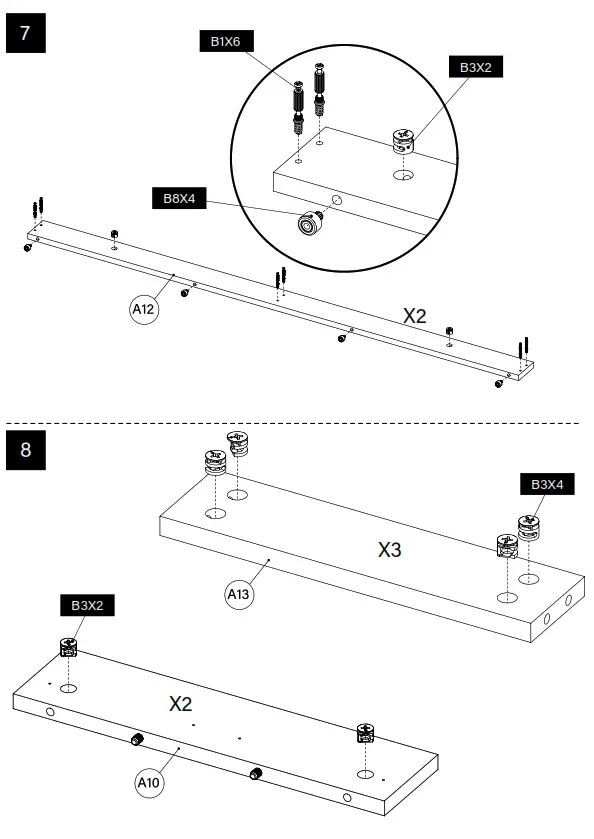 7

B1X6

B3X2

B8X4

A12

X2

8

B3X4

X3

A13

B3X2

X2

A10