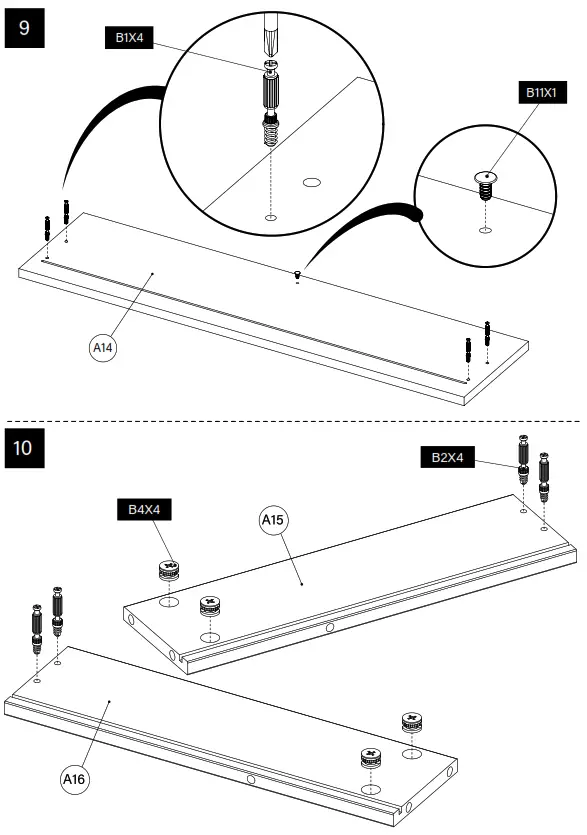 9

B1X4

B11X1

A14

10

B2X4

B4X4

A15

A16