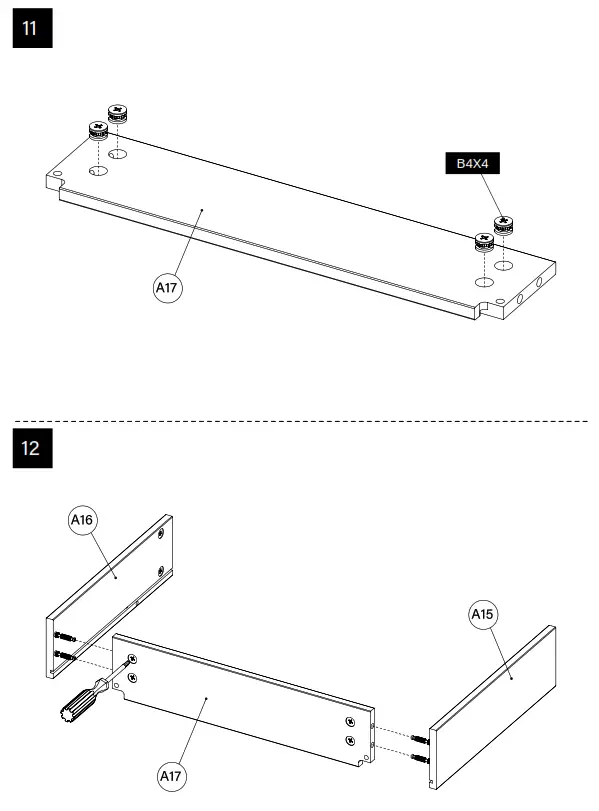 11

B4X4

A17

12

A16

A15

A17