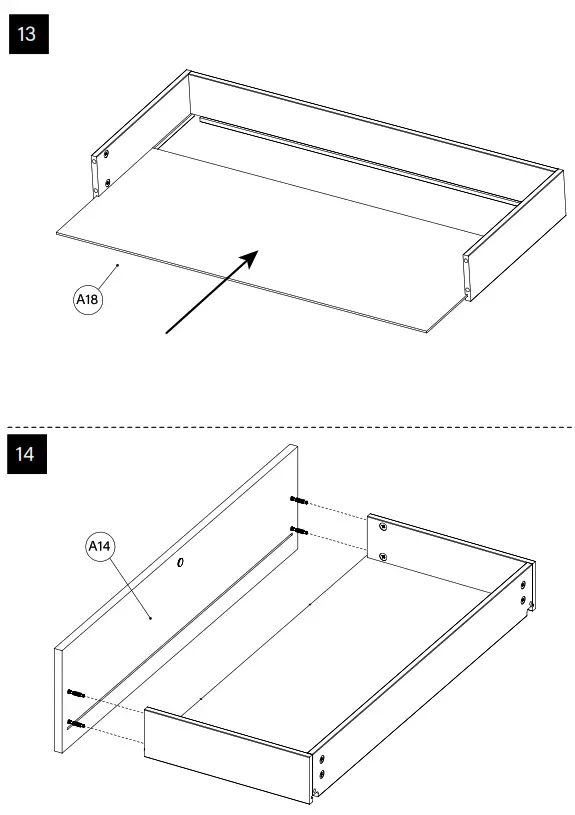 13

A18

14

A14