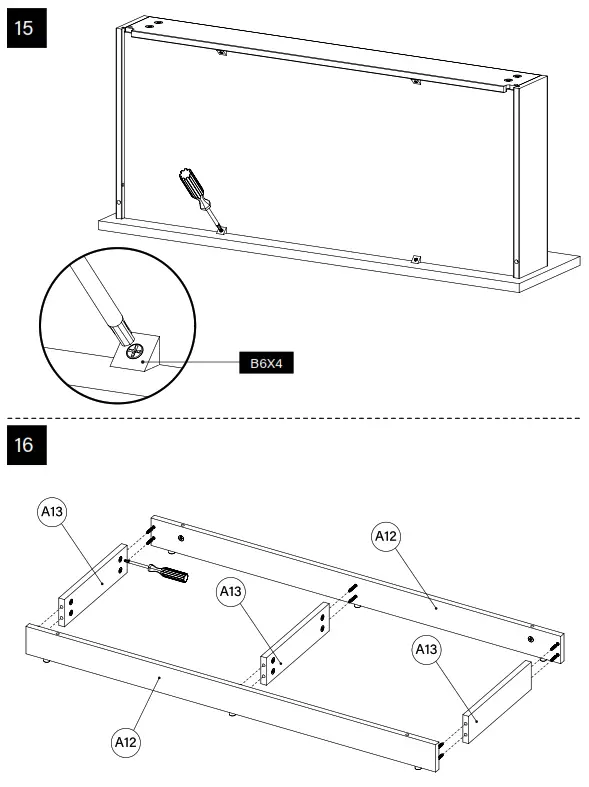 15

B6X4

16

A13

A12

A13

A13

A12