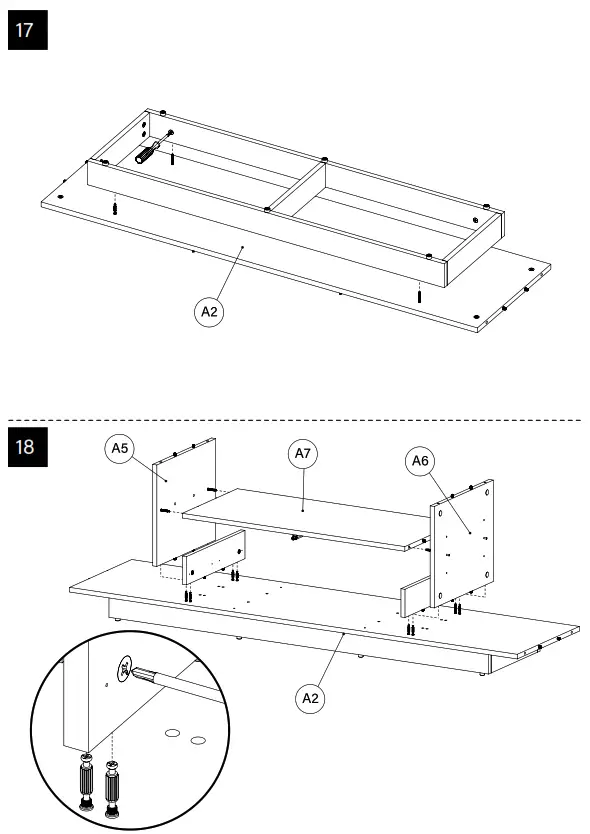 17

A2

18

A5

A7

A6

A2