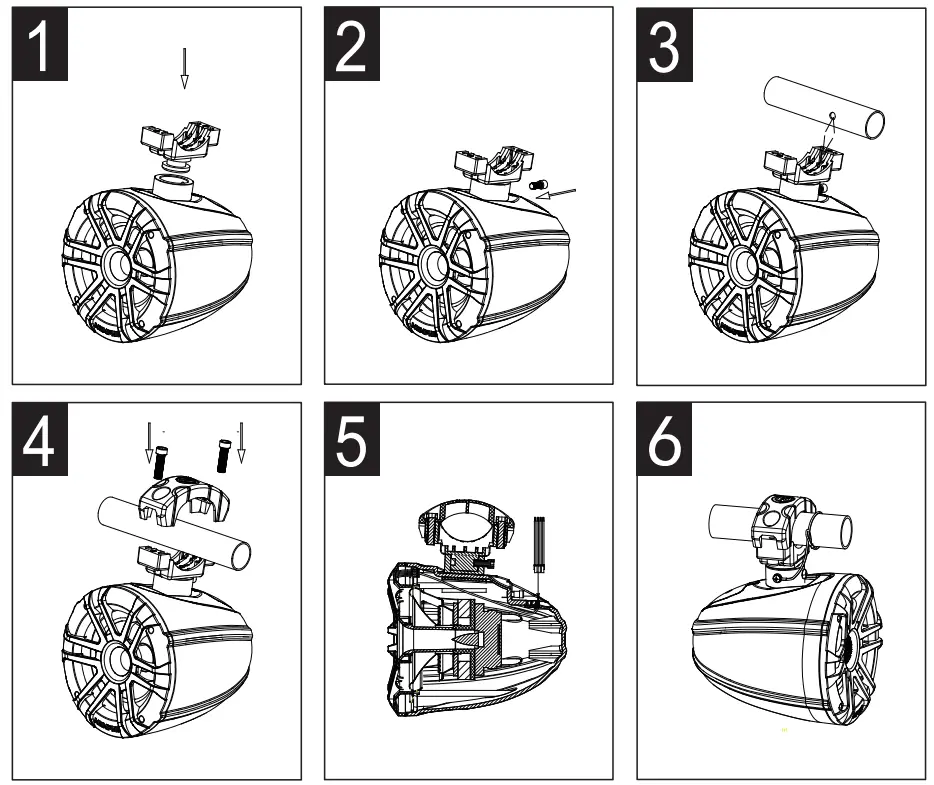 1
2
3
4
5
6