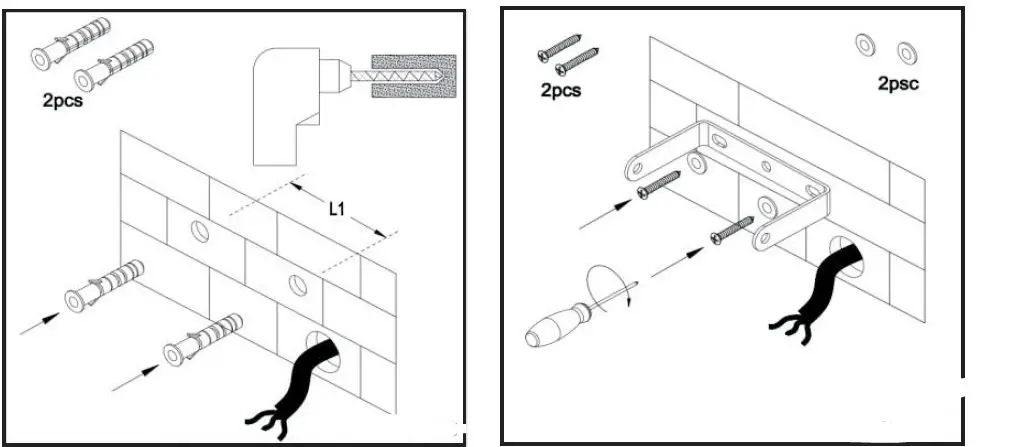 2pcs

L1

2pcs

2psc