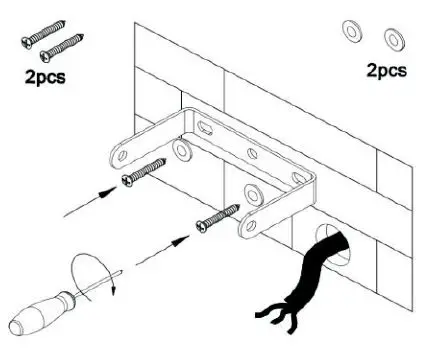 2pcs

2pcs