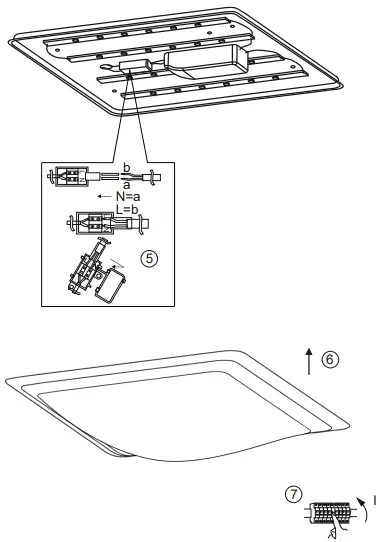 b
a
N=a
L=b
⑤
⑥
⑦
I