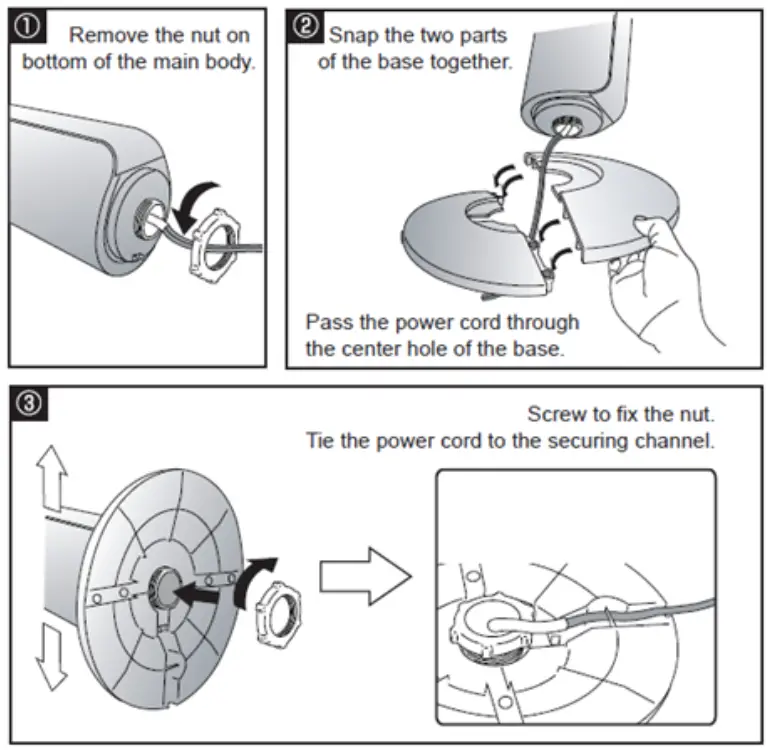 ① Remove the nut on bottom of the main body.

② Snap the two parts of the base together.

Pass the power cord through the center hole of the base.

③ Screw to fix the nut.
Tie the power cord to the securing channel.