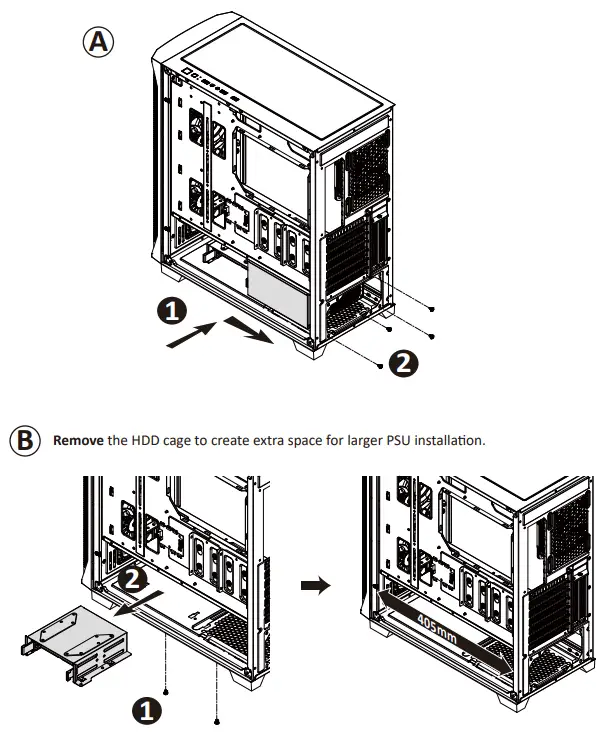 A

1

2

B Remove the HDD cage to create extra space for larger PSU installation.

2

1

405mm