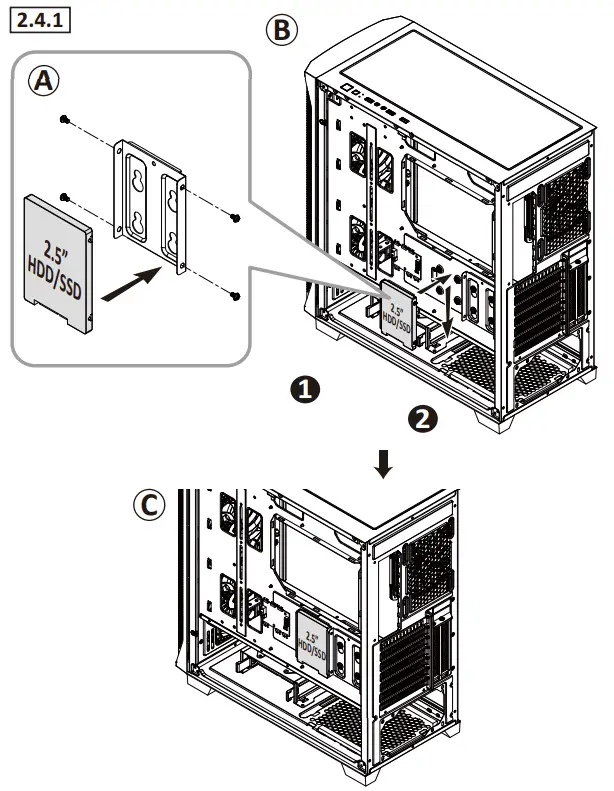 2.4.1

A

2.5"
HDD/SSD

B

2.5"
HDD/SSD

1

2

C

2.5"
HDD/SSD