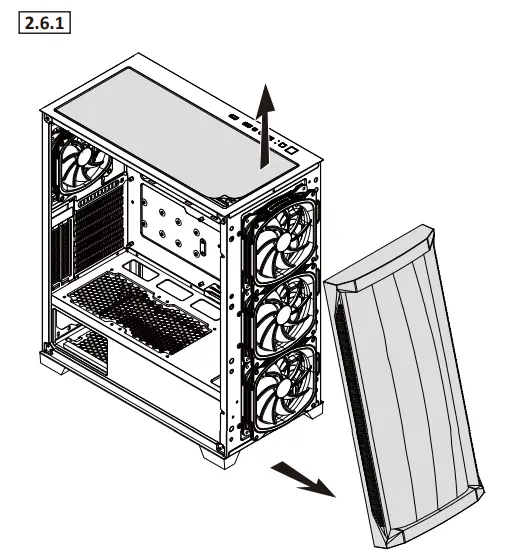 2.6.1