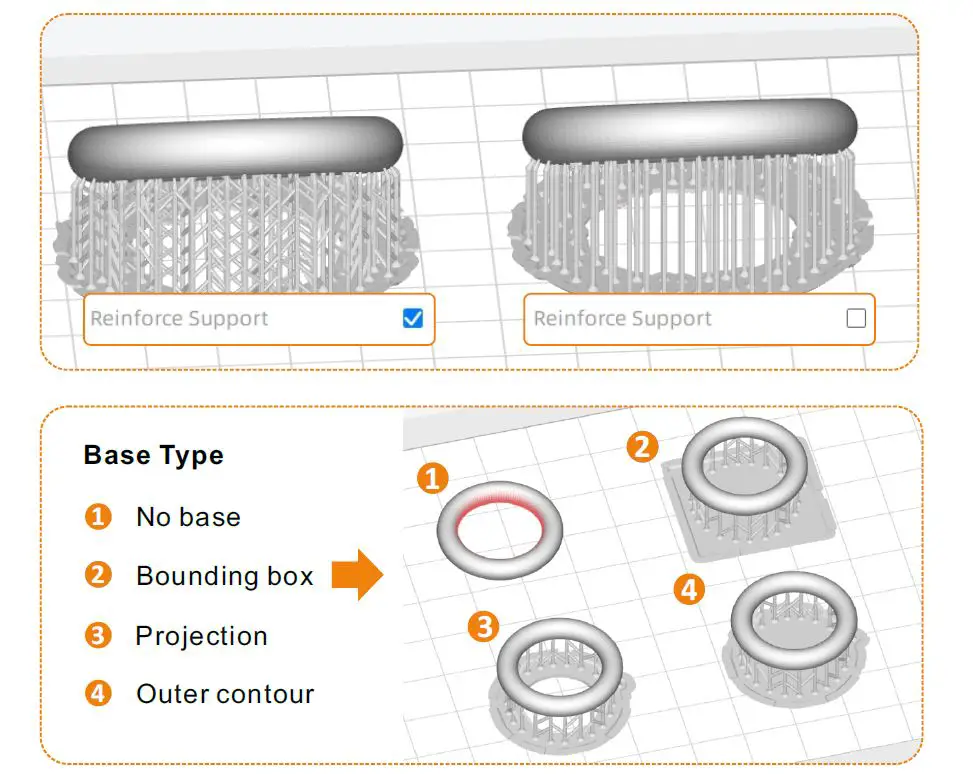 Reinforce Support

Reinforce Support

Base Type

1 No base

2 Bounding box

3 Projection

4 Outer contour

1

2

3

4