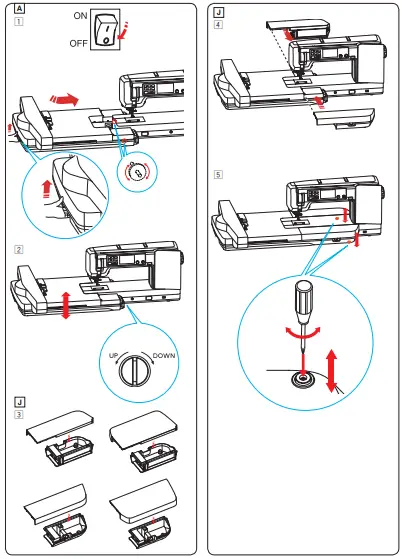 A
1
ON
OFF
2
UP
DOWN
J
3
J
4
5