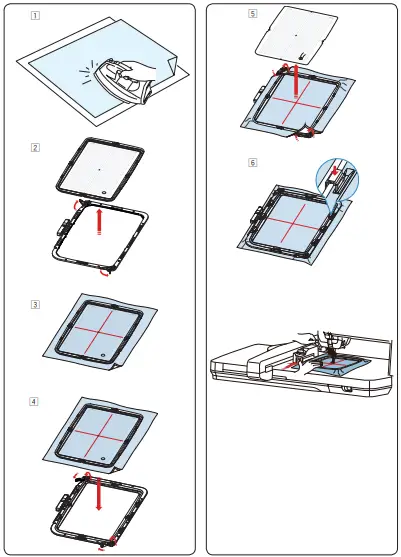 1

2

3

4

5

6