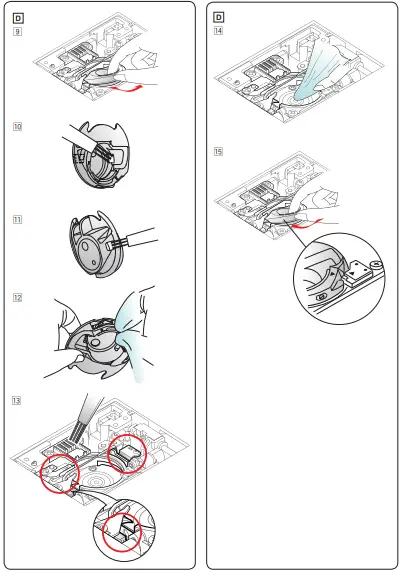 D
9

10

11

12

13

D
14

15