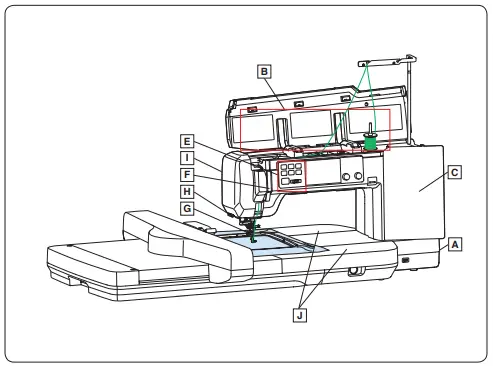 B
E
I
F
H
G
C
A
J