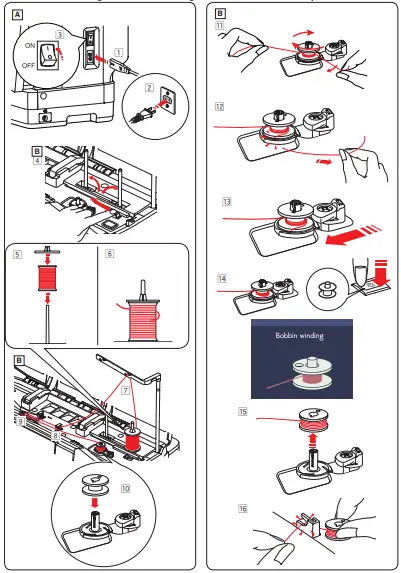 A
3
ON
OFF
1
2
B
4
5
6
B
7
9
8
10
B
11
12
13
14
Bobbin winding
15
16