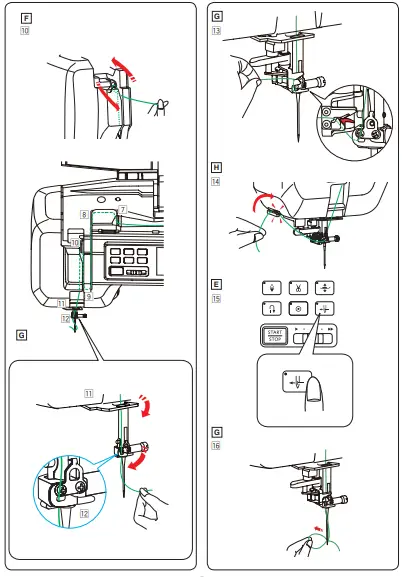 F
10

8
7
10
9
11
12

G
11
12

G
13

H
14

E
15

START
STOP

G
16