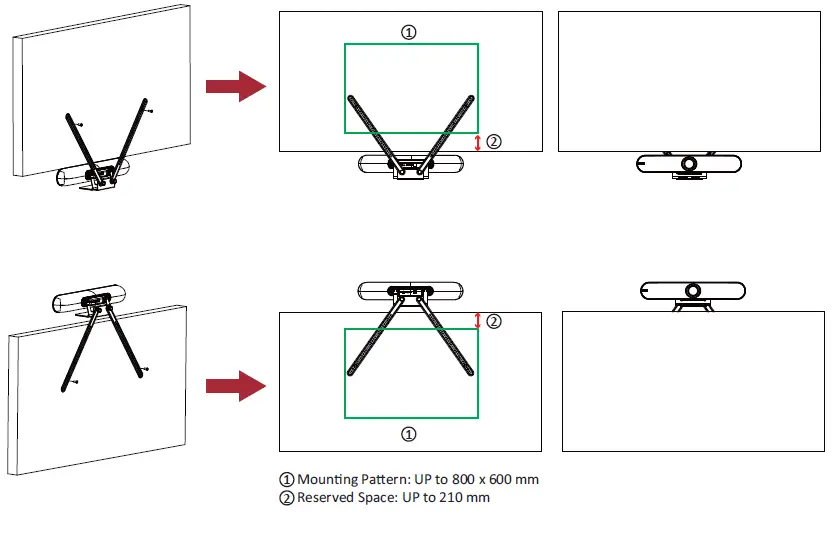 ①

②

②

①

① Mounting Pattern: UP to 800 x 600 mm
② Reserved Space: UP to 210 mm