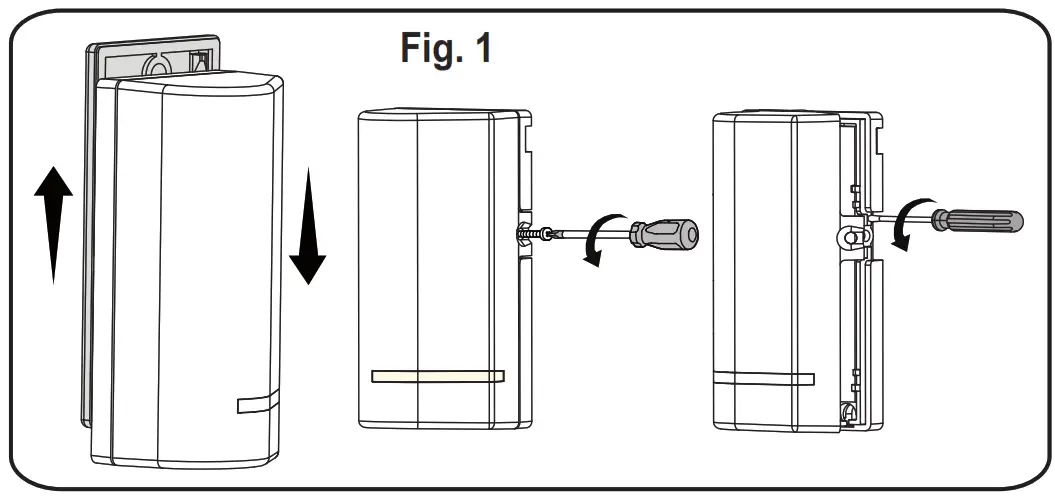 Fig. 1