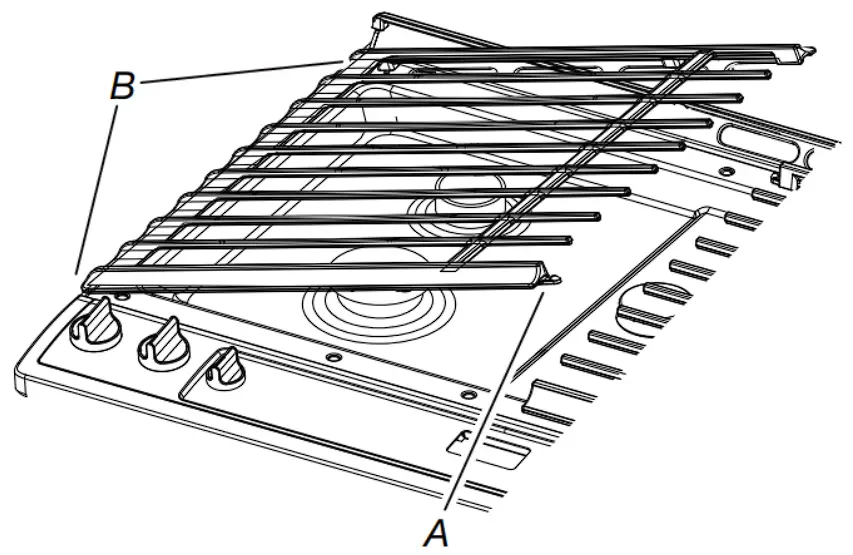 B

A