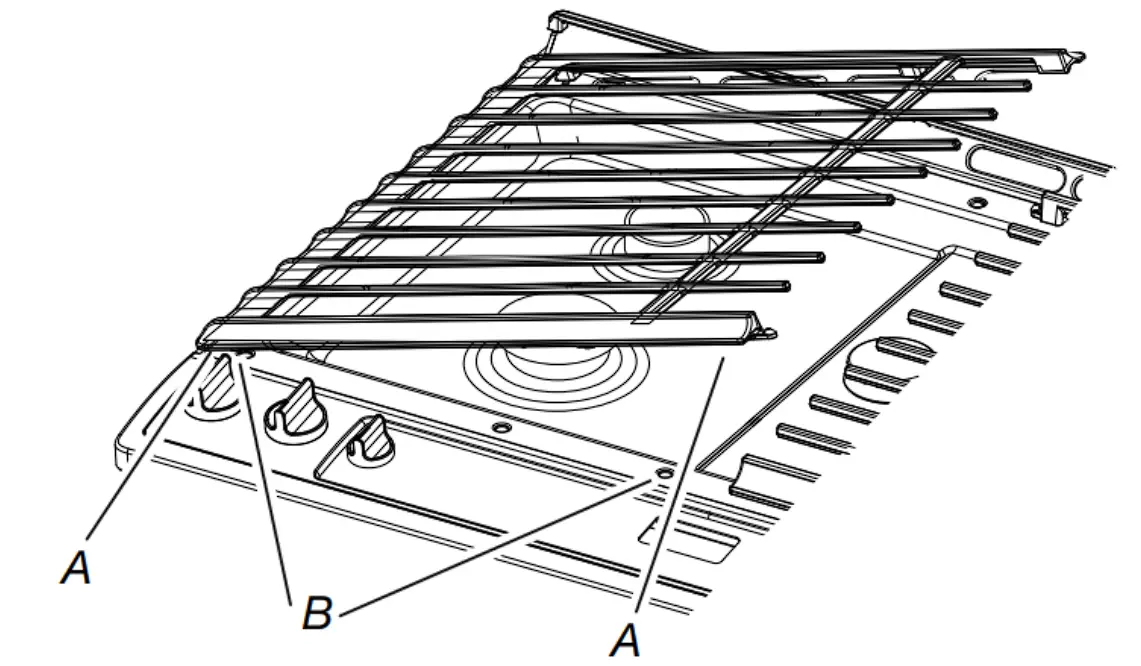 A
B
A