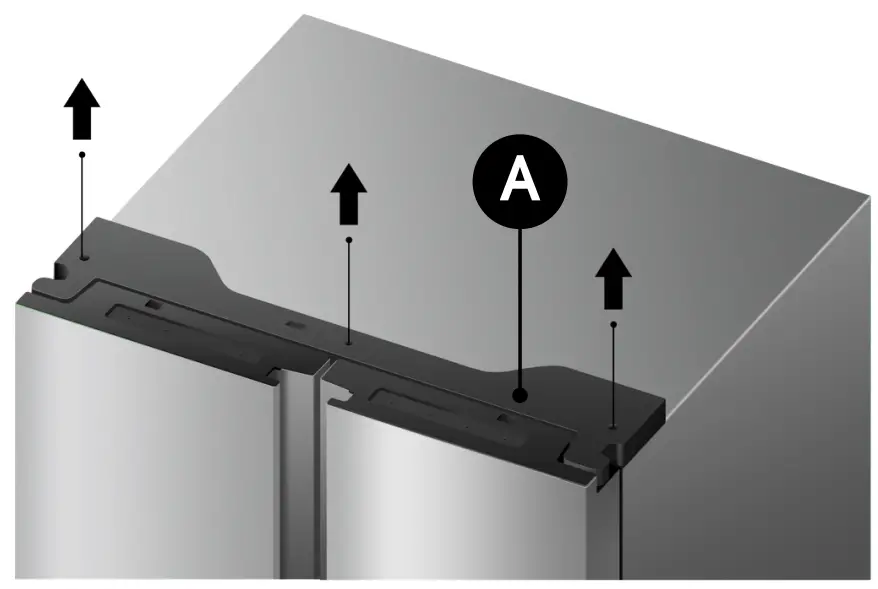 A