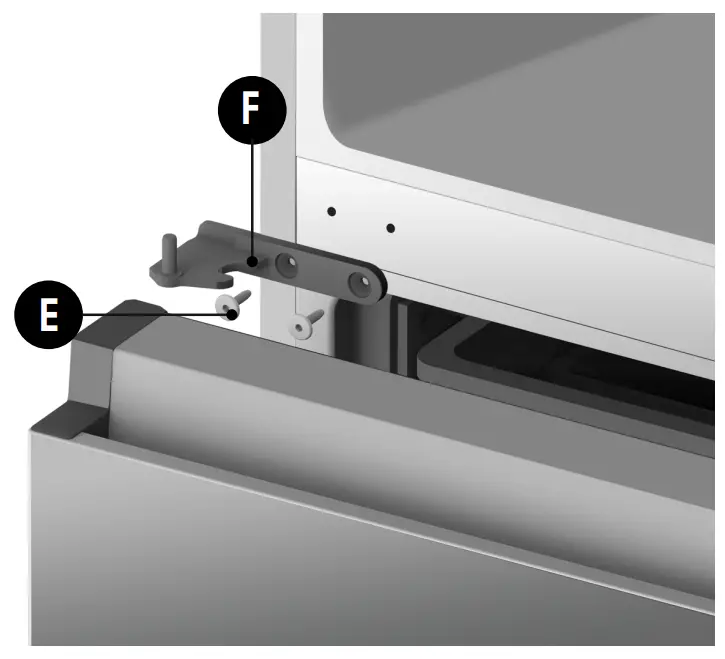 F

E