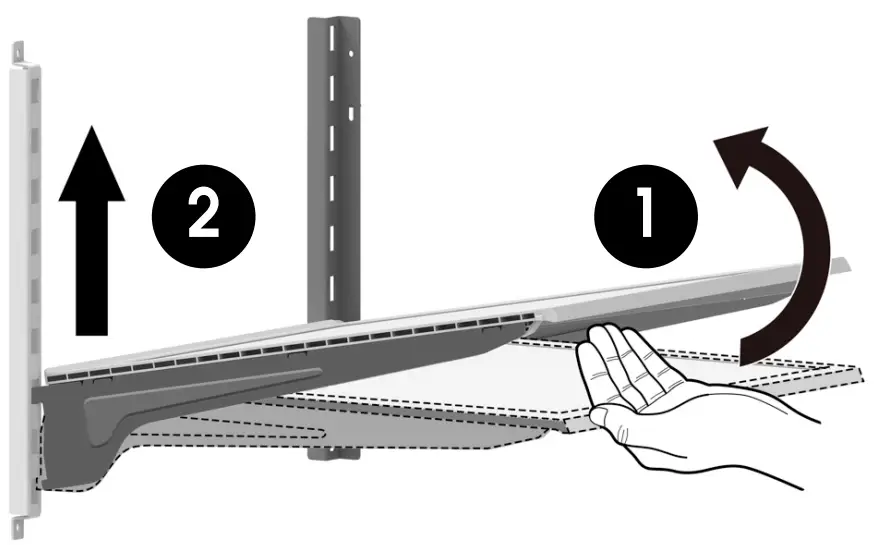 2

1