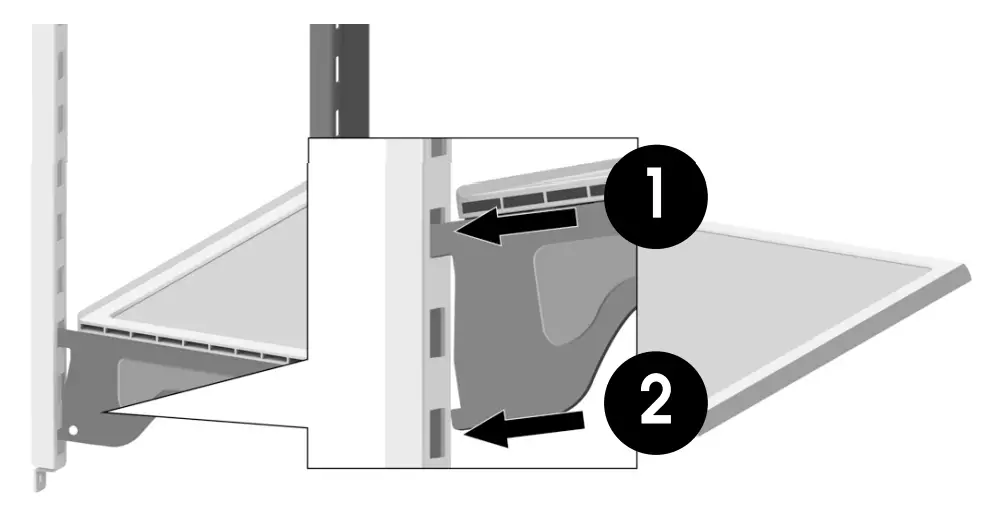 1
2