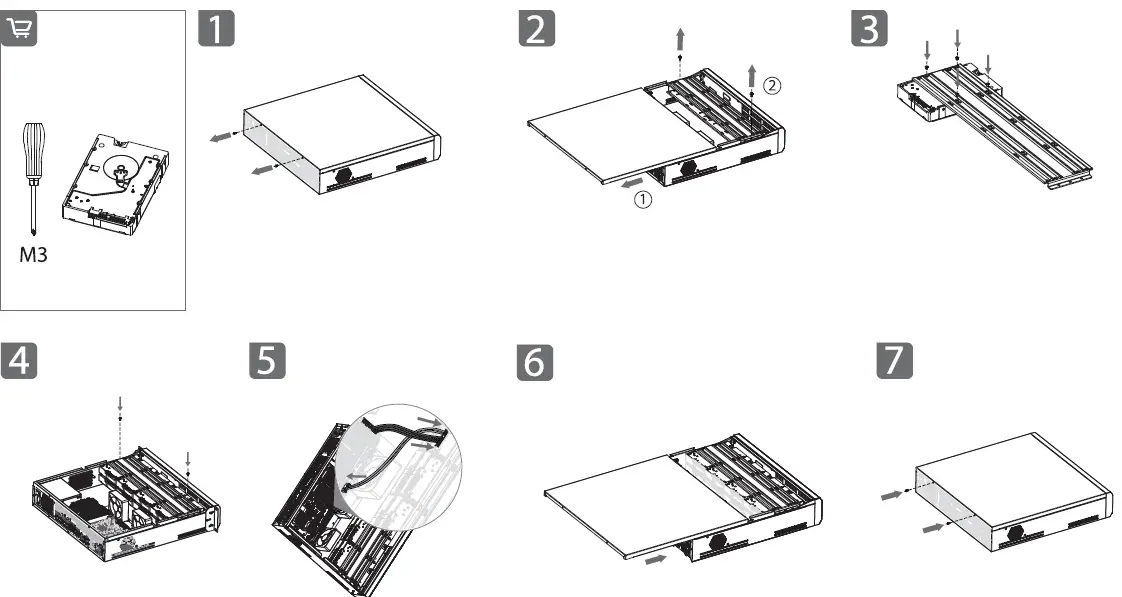 M3

1

2

②

①

3

4

5

6

7