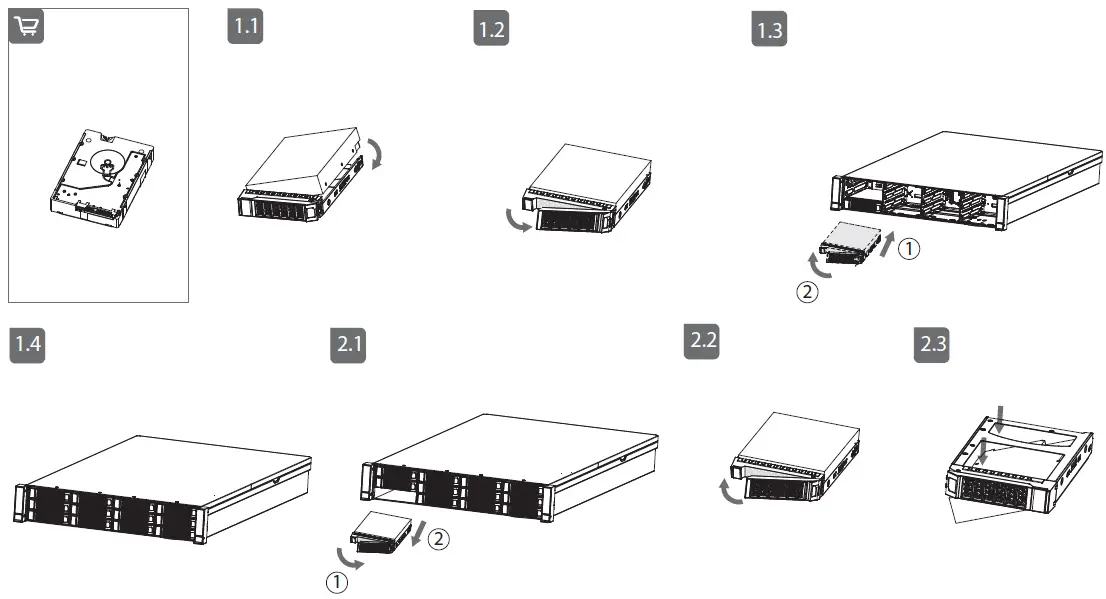 1.1

1.2

1.3

①

②

1.4

2.1

②

①

2.2

2.3