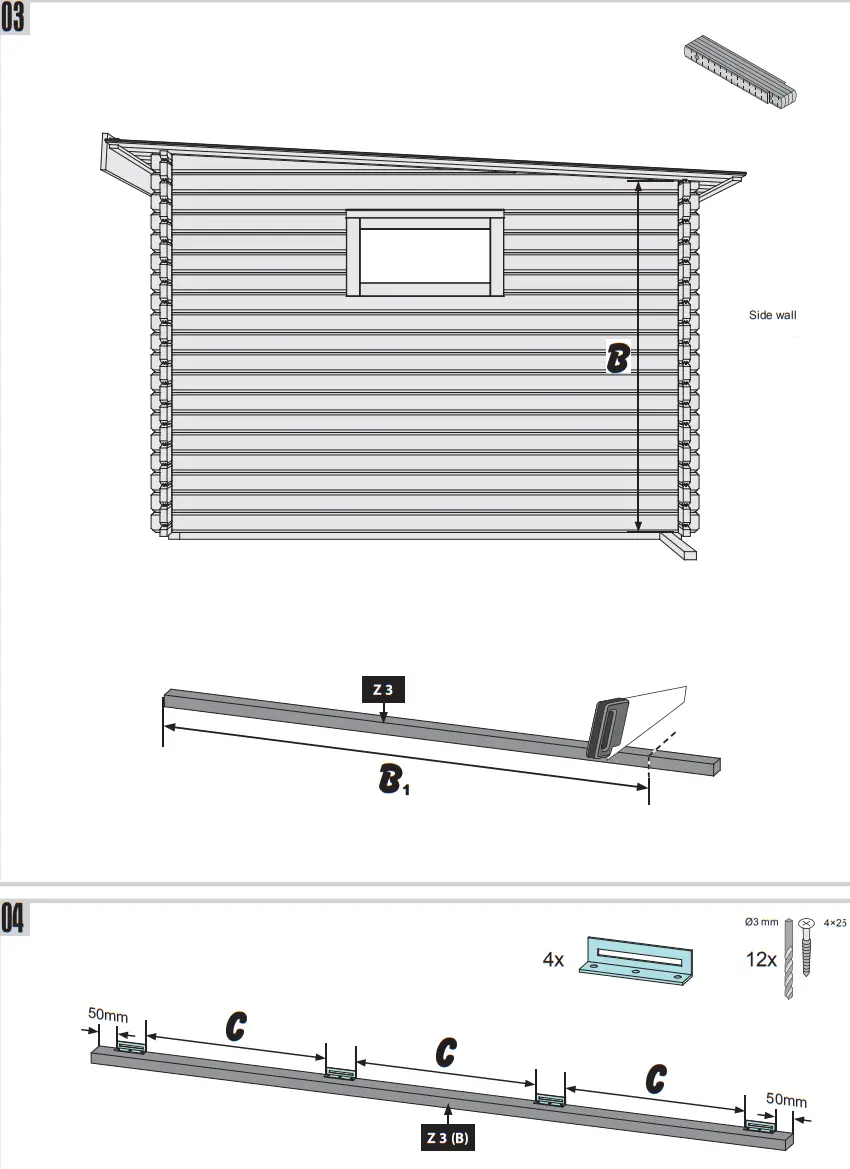 03

Side wall

B

Z 3

$B_1$

04

4x

Ø3 mm

4×25

12x

50mm

C

C

C

50mm

Z 3 (B)