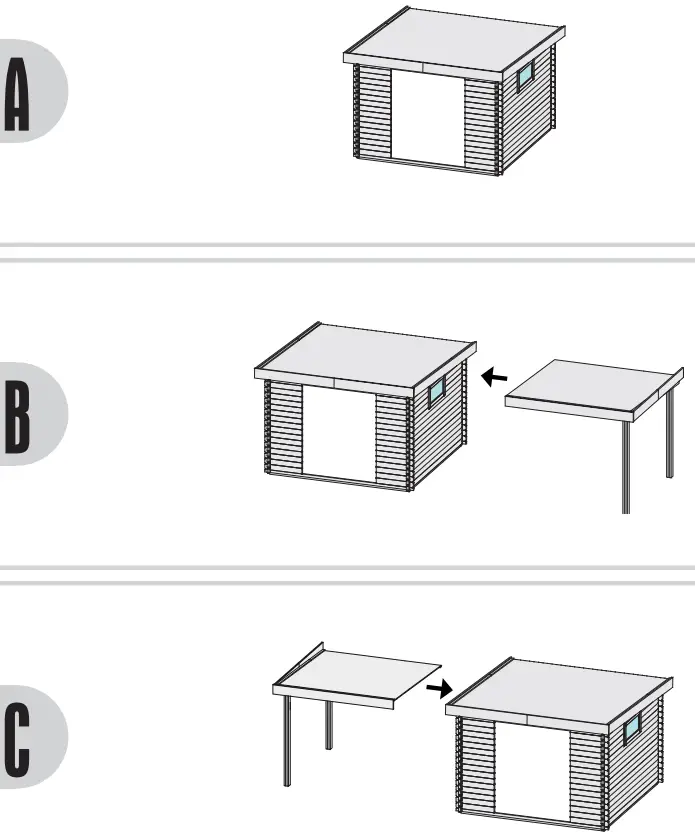 A

B

C