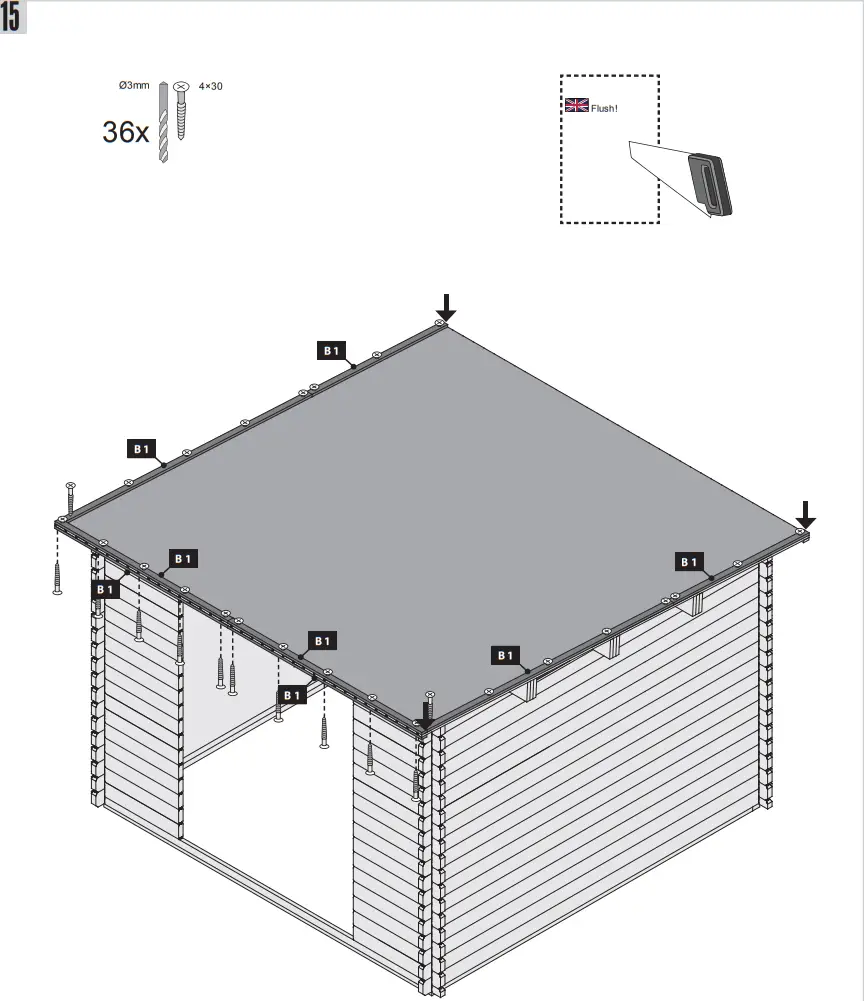 15

Ø3mm 4×30
36x

Flush!

B 1
B 1
B 1
B 1
B 1
B 1
B 1
B 1